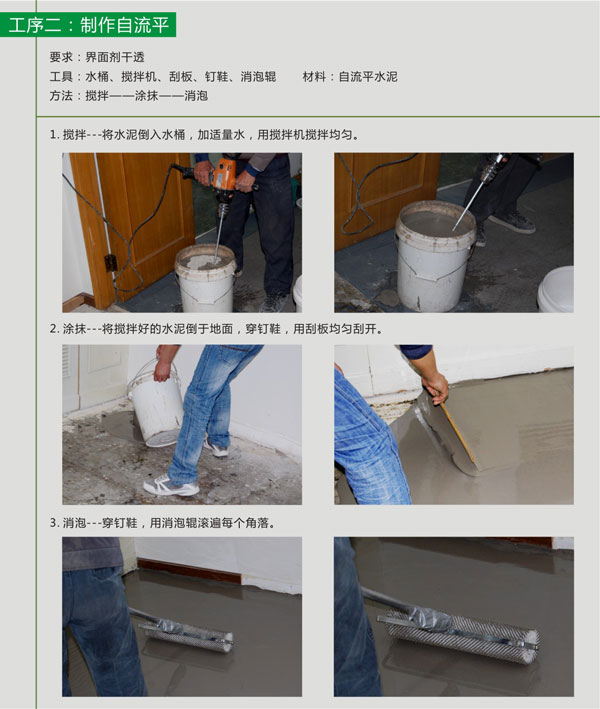 工序二：制作自流平

要求：界面剂干透
工具：水桶、搅拌机、刮板、钉鞋、消泡辊　　材料：自流平水泥
方法：搅拌——涂抹——消泡

1. 搅拌---将水泥倒入水桶，加适量水，用搅拌机搅拌均匀。

2. 涂抹---将搅拌好的水泥倒于地面，穿钉鞋，用刮板均匀刮开。

3. 消泡---穿钉鞋，用消泡辊滚遍每个角落。